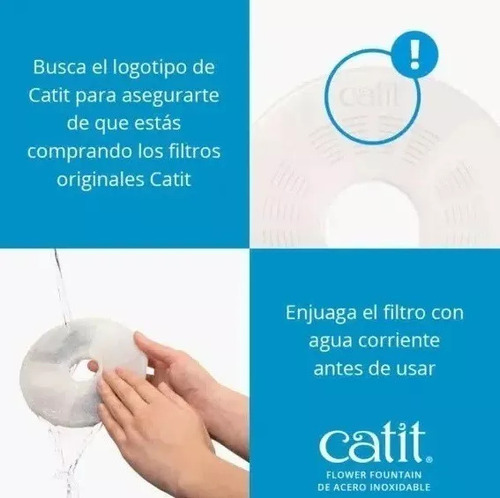 Busca el logotipo de Catit para asegurarte de que estás comprando los filtros originales Catit

!

catit

Enjuaga el filtro con agua corriente antes de usar

catit®

FLOWER FOUNTAIN
DE ACERO INOXIDABLE